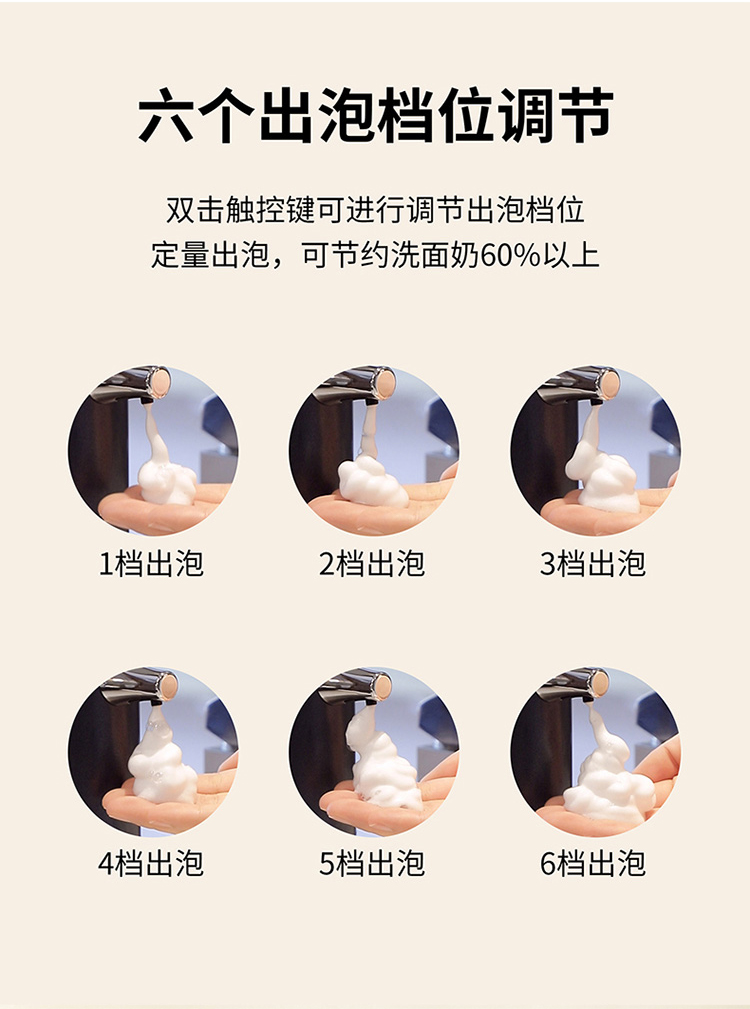 六个出泡档位调节

双击触控键可进行调节出泡档位
定量出泡，可节约洗面奶60%以上

1档出泡

2档出泡

3档出泡

4档出泡

5档出泡

6档出泡