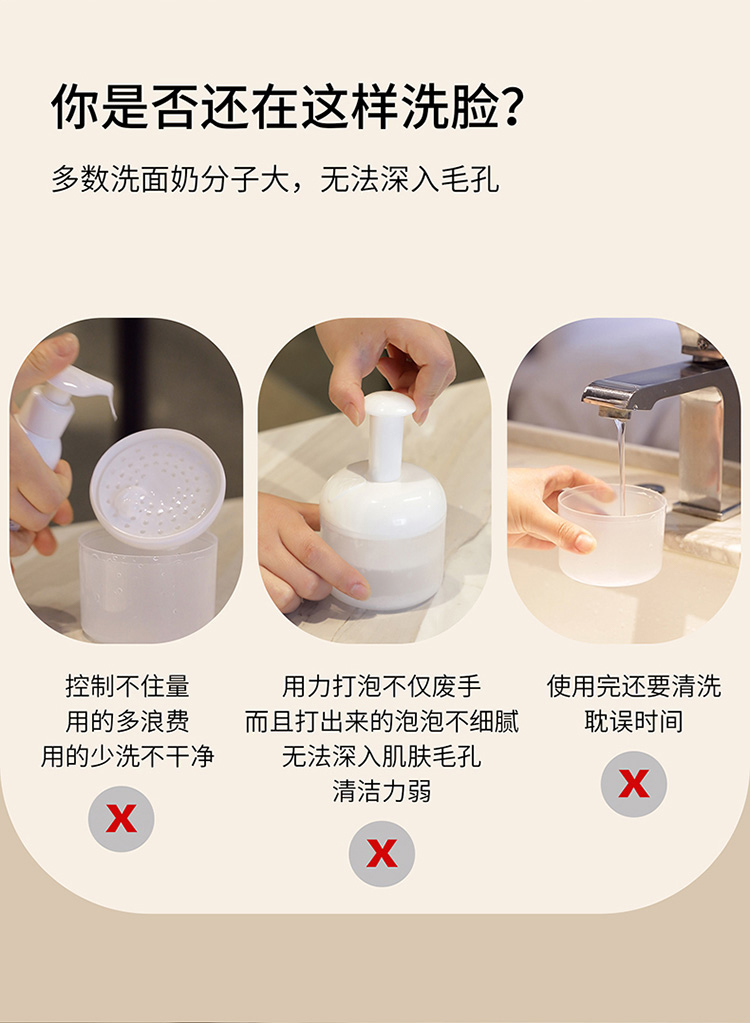 你是否还在这样洗脸?

多数洗面奶分子大，无法深入毛孔

控制不住量
用的多浪费
用的少洗不干净

x

用力打泡不仅废手
而且打出来的泡泡不细腻
无法深入肌肤毛孔
清洁力弱

x

使用完还要清洗
耽误时间

x